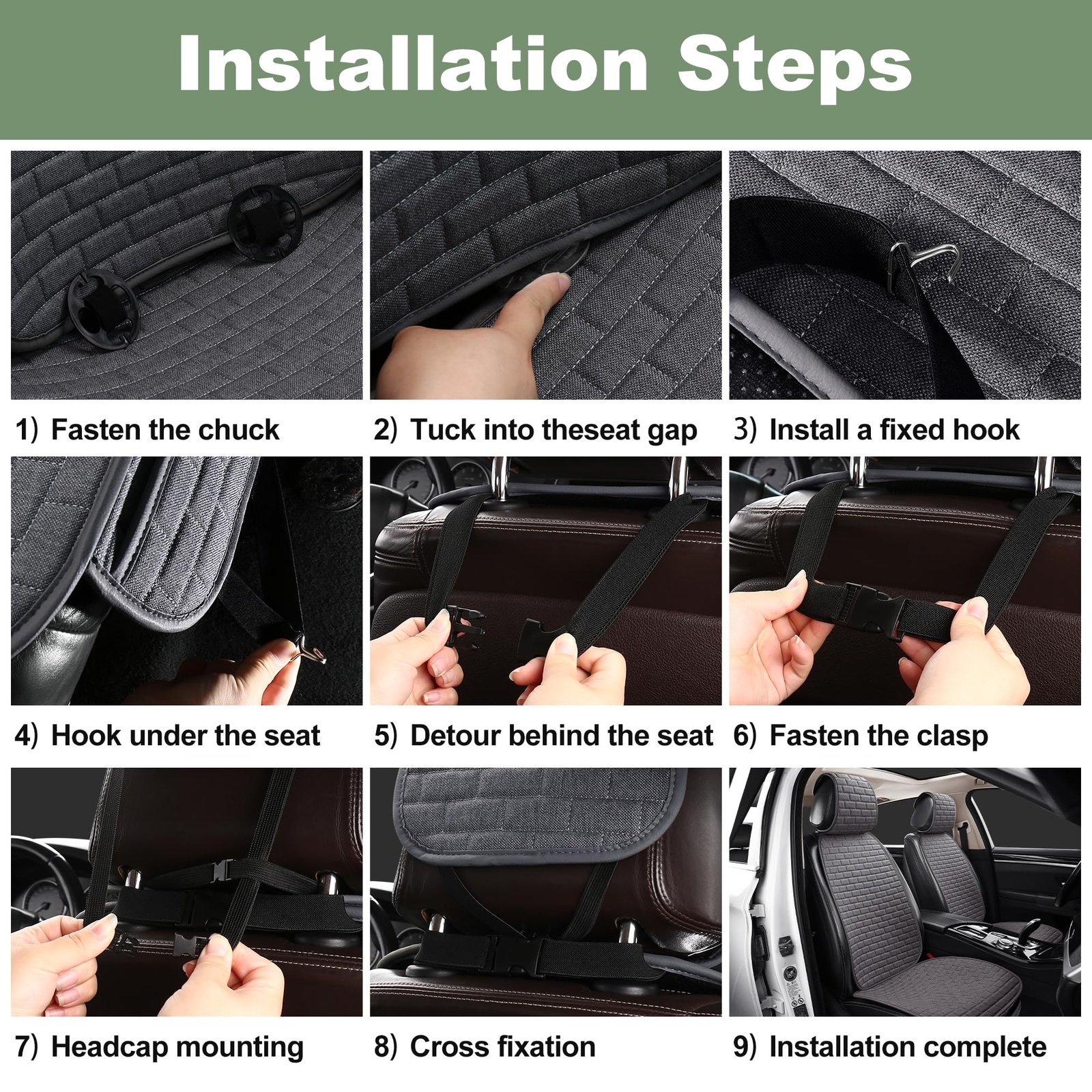 Installation Steps

1) Fasten the chuck

2) Tuck into theseat gap

3) Install a fixed hook

4) Hook under the seat

5) Detour behind the seat

6) Fasten the clasp

7) Headcap mounting

8) Cross fixation

9) Installation complete