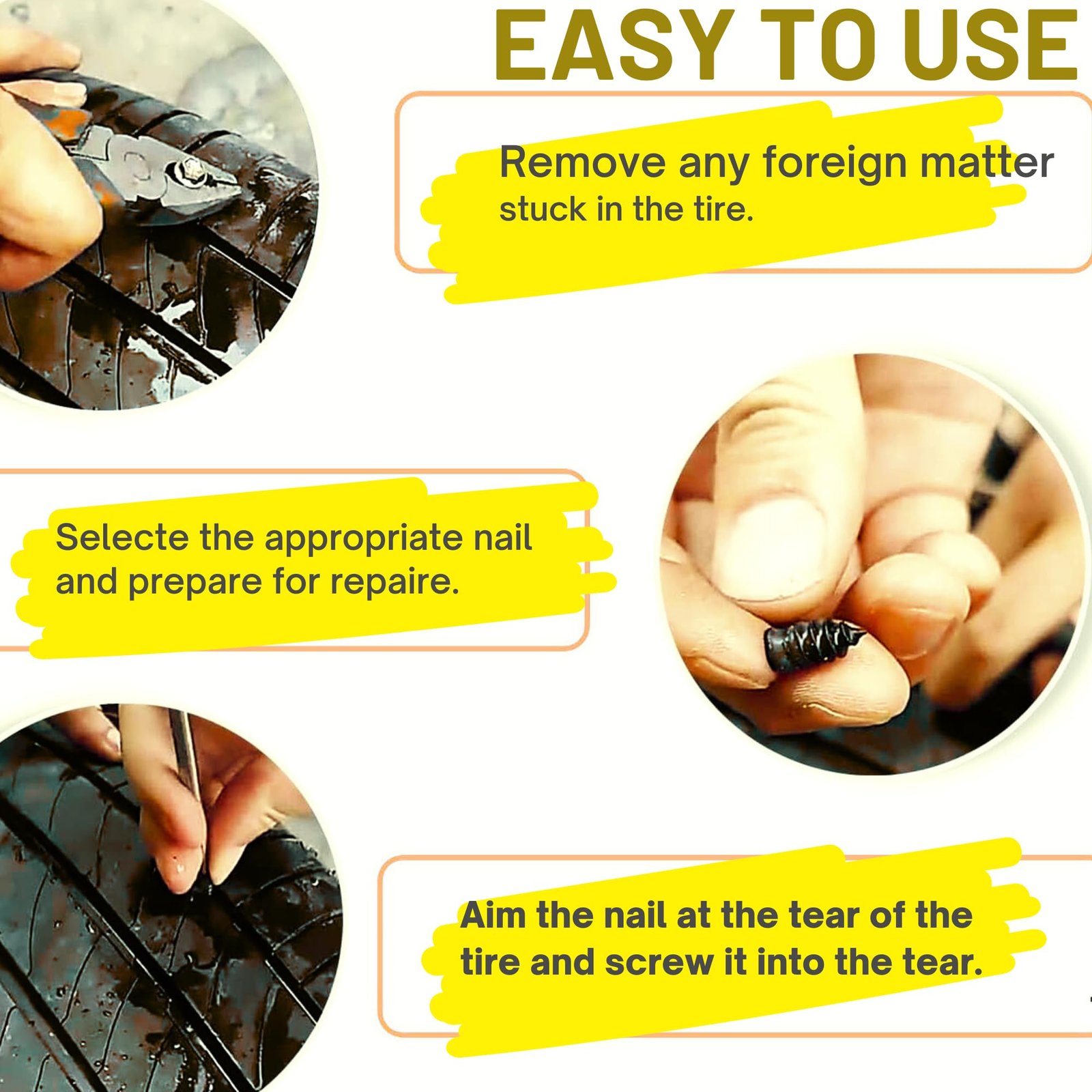 EASY TO USE

Remove any foreign matter stuck in the tire.

Selecte the appropriate nail and prepare for repaire.

Aim the nail at the tear of the tire and screw it into the tear.