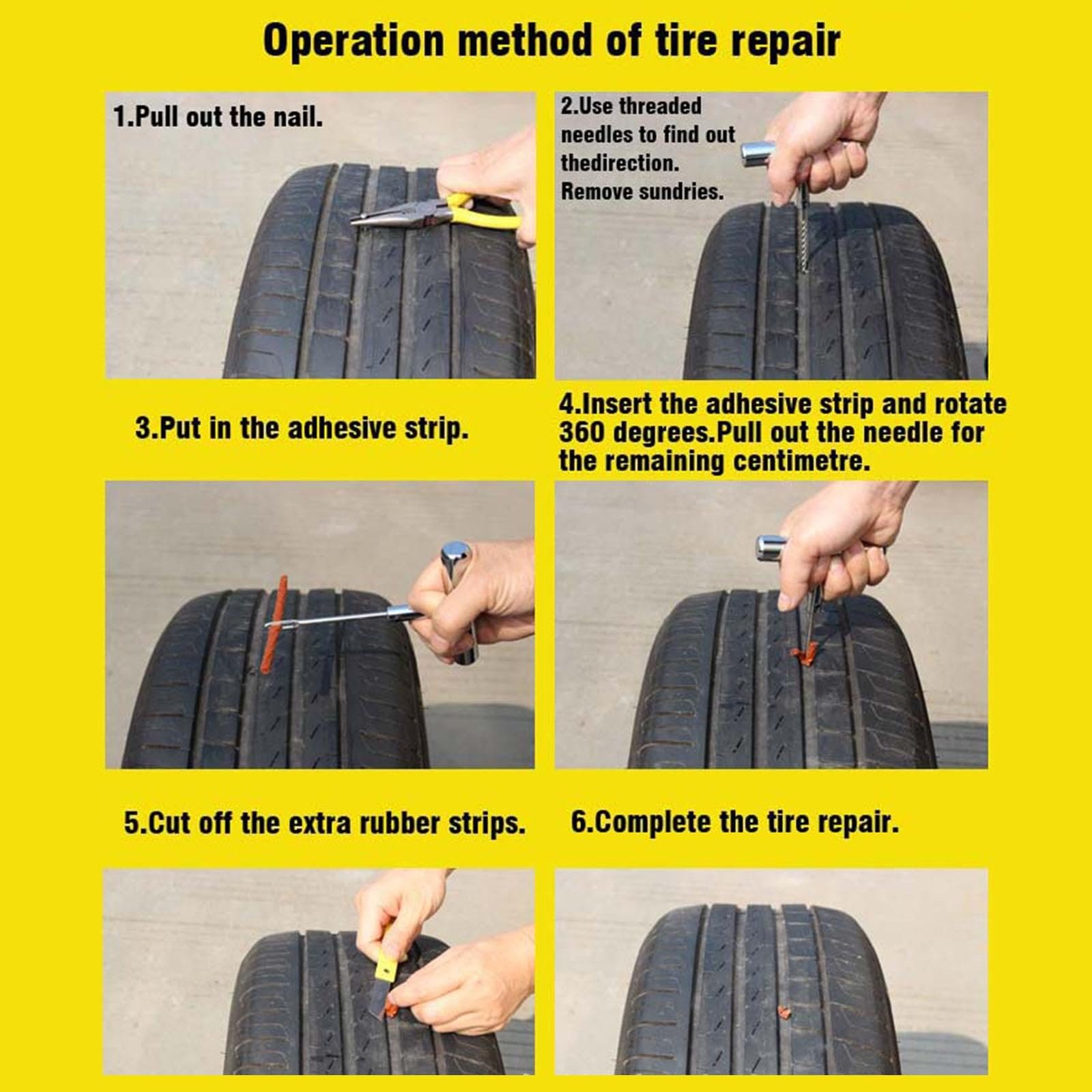 Operation method of tire repair

1.Pull out the nail.

2.Use threaded needles to find out thedirection. Remove sundries.

3.Put in the adhesive strip.

4.Insert the adhesive strip and rotate 360 degrees.Pull out the needle for the remaining centimetre.

5.Cut off the extra rubber strips.

6.Complete the tire repair.