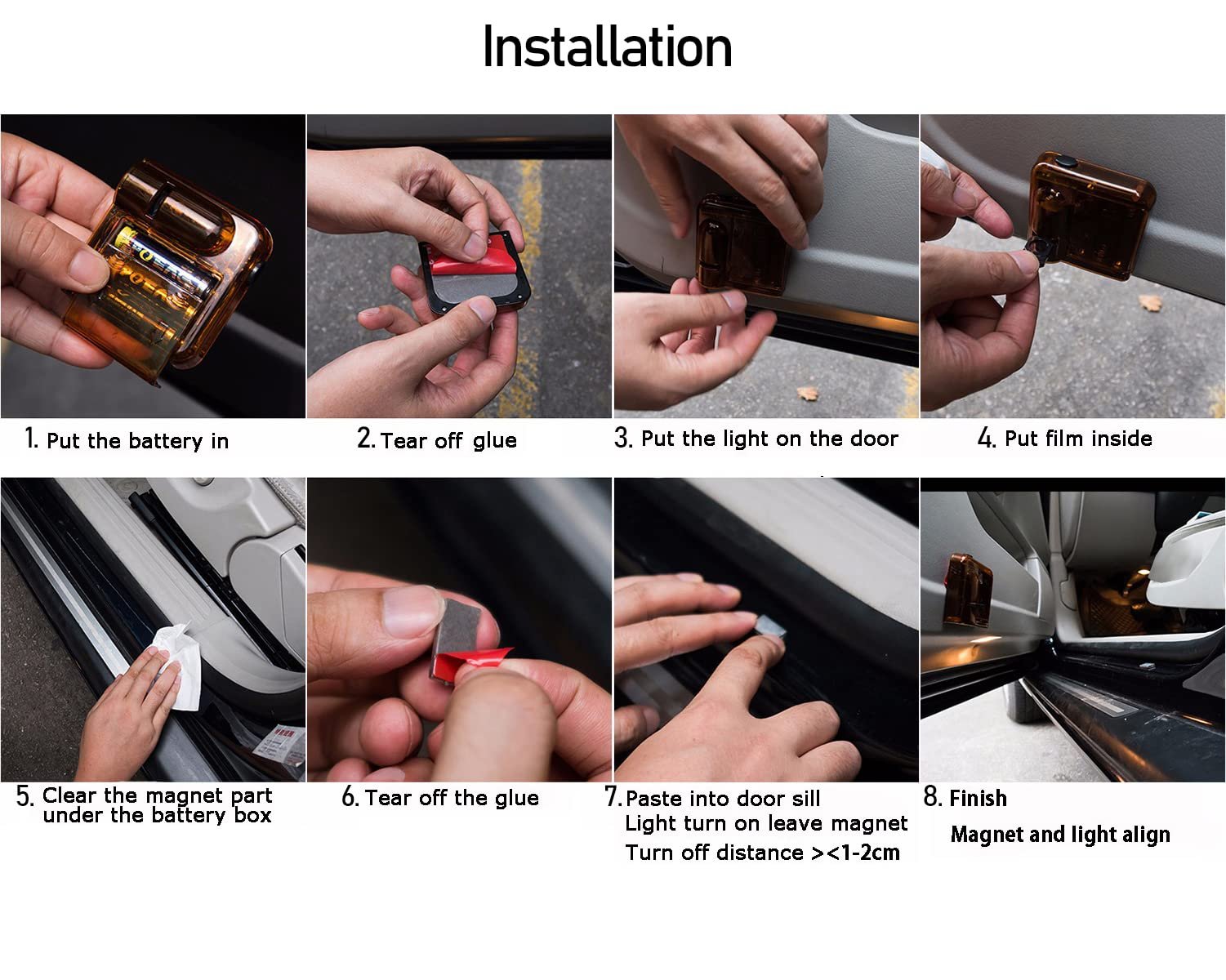 Installation

1. Put the battery in

2. Tear off glue

3. Put the light on the door

4. Put film inside

5. Clear the magnet part under the battery box

6. Tear off the glue

7. Paste into door sill
Light turn on leave magnet
Turn off distance ><1-2cm

8. Finish
Magnet and light align