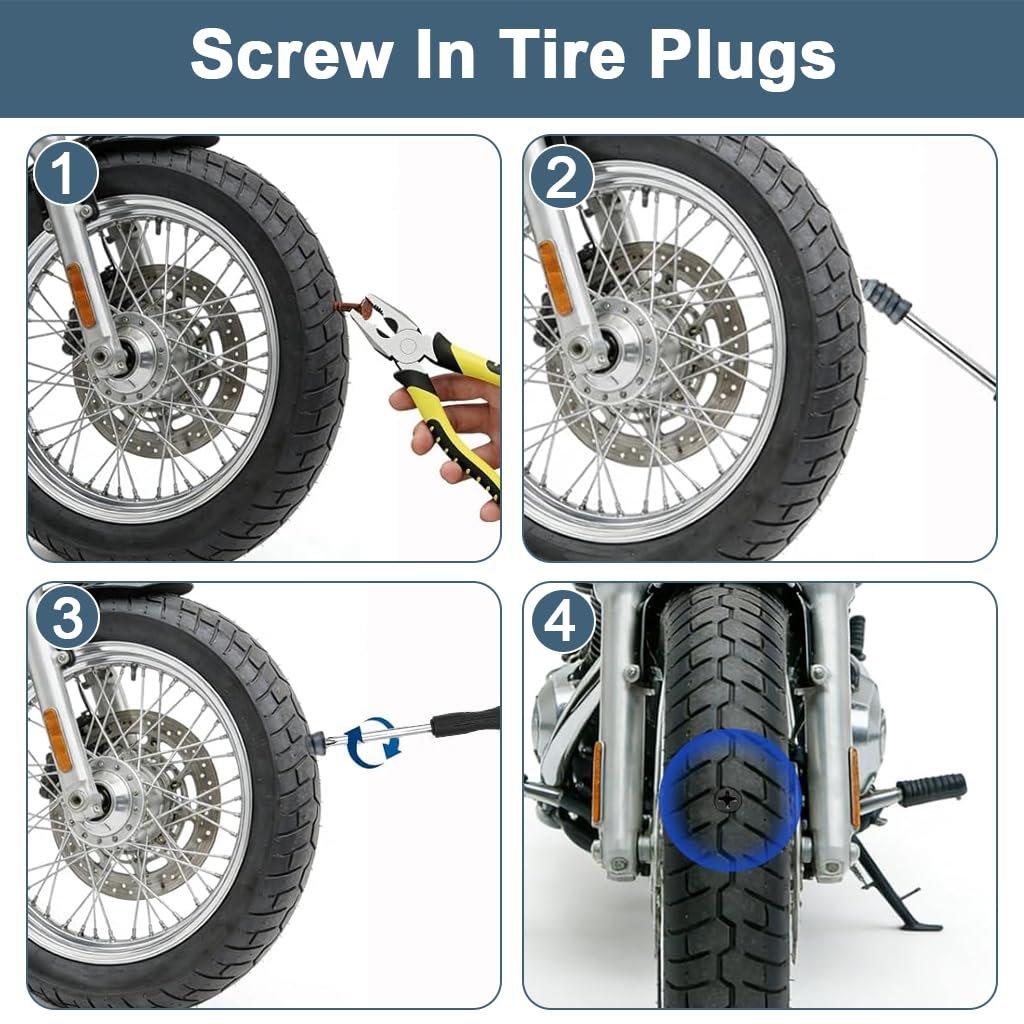 Screw In Tire Plugs

1

2

3

4