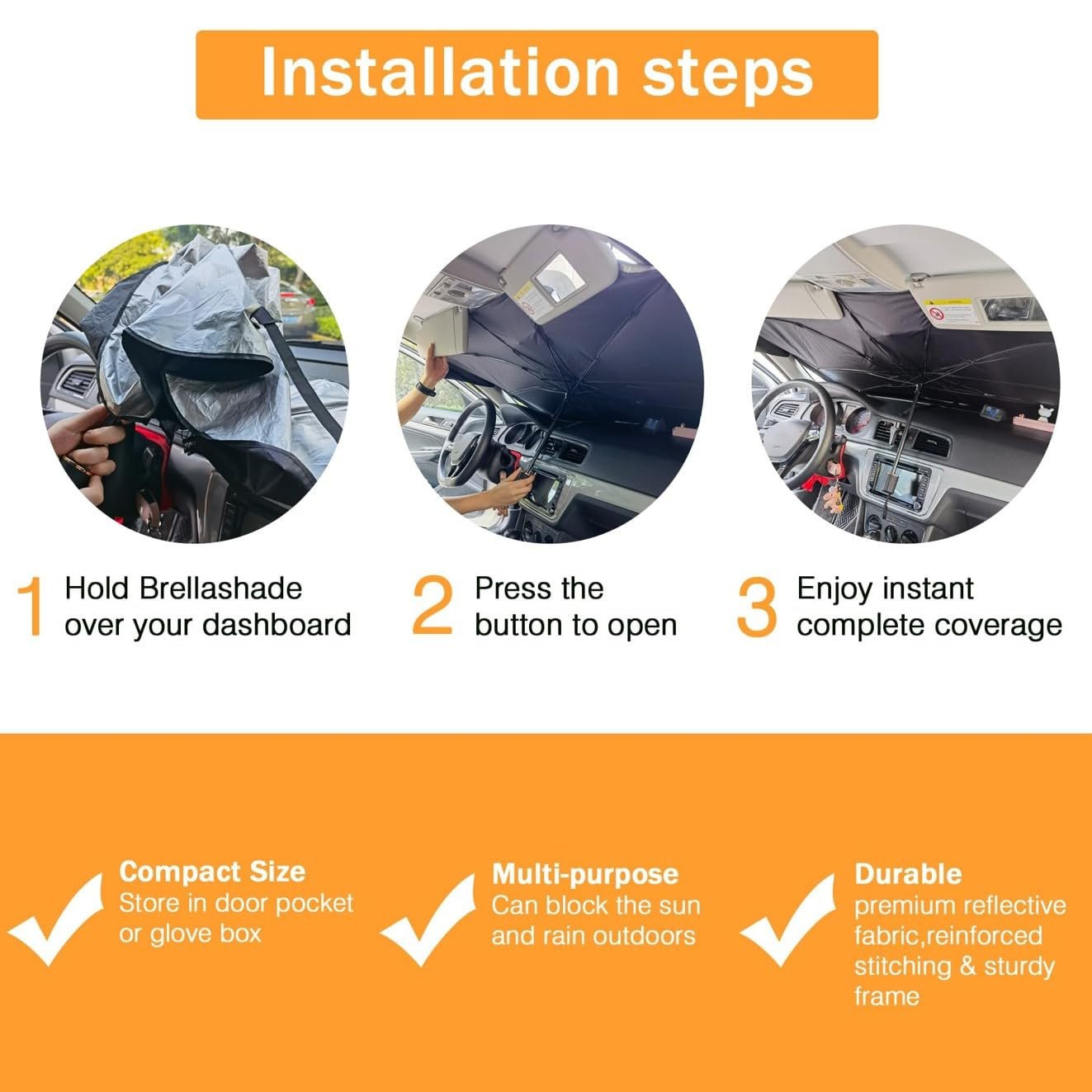 Installation steps

1 Hold Brellashade over your dashboard

2 Press the button to open

3 Enjoy instant complete coverage

Compact Size
Store in door pocket or glove box

Multi-purpose
Can block the sun and rain outdoors

Durable
premium reflective fabric,reinforced stitching & sturdy frame