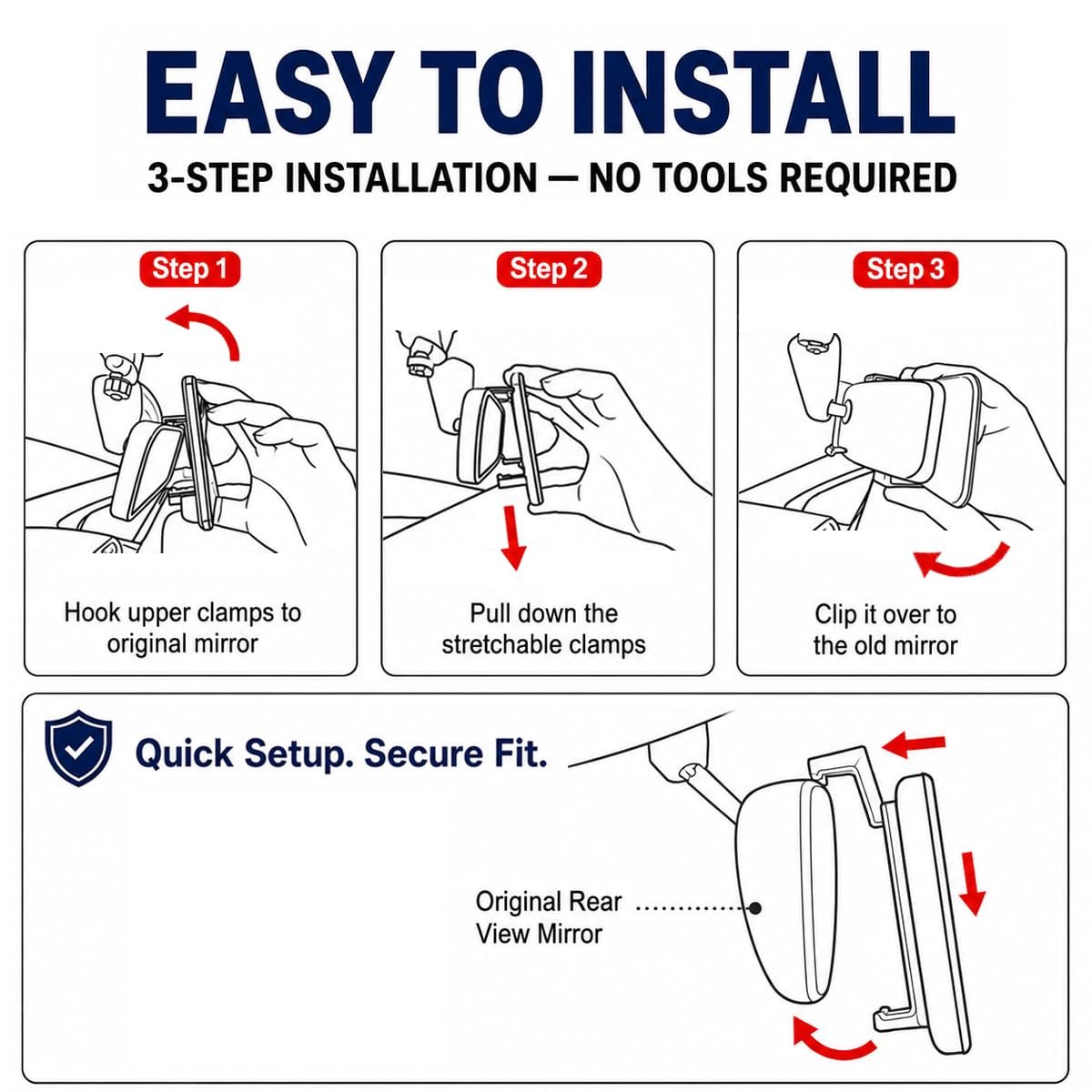 EASY TO INSTALL

3-STEP INSTALLATION — NO TOOLS REQUIRED

Step 1

Hook upper clamps to original mirror

Step 2

Pull down the stretchable clamps

Step 3

Clip it over to the old mirror

Quick Setup. Secure Fit.

Original Rear View Mirror