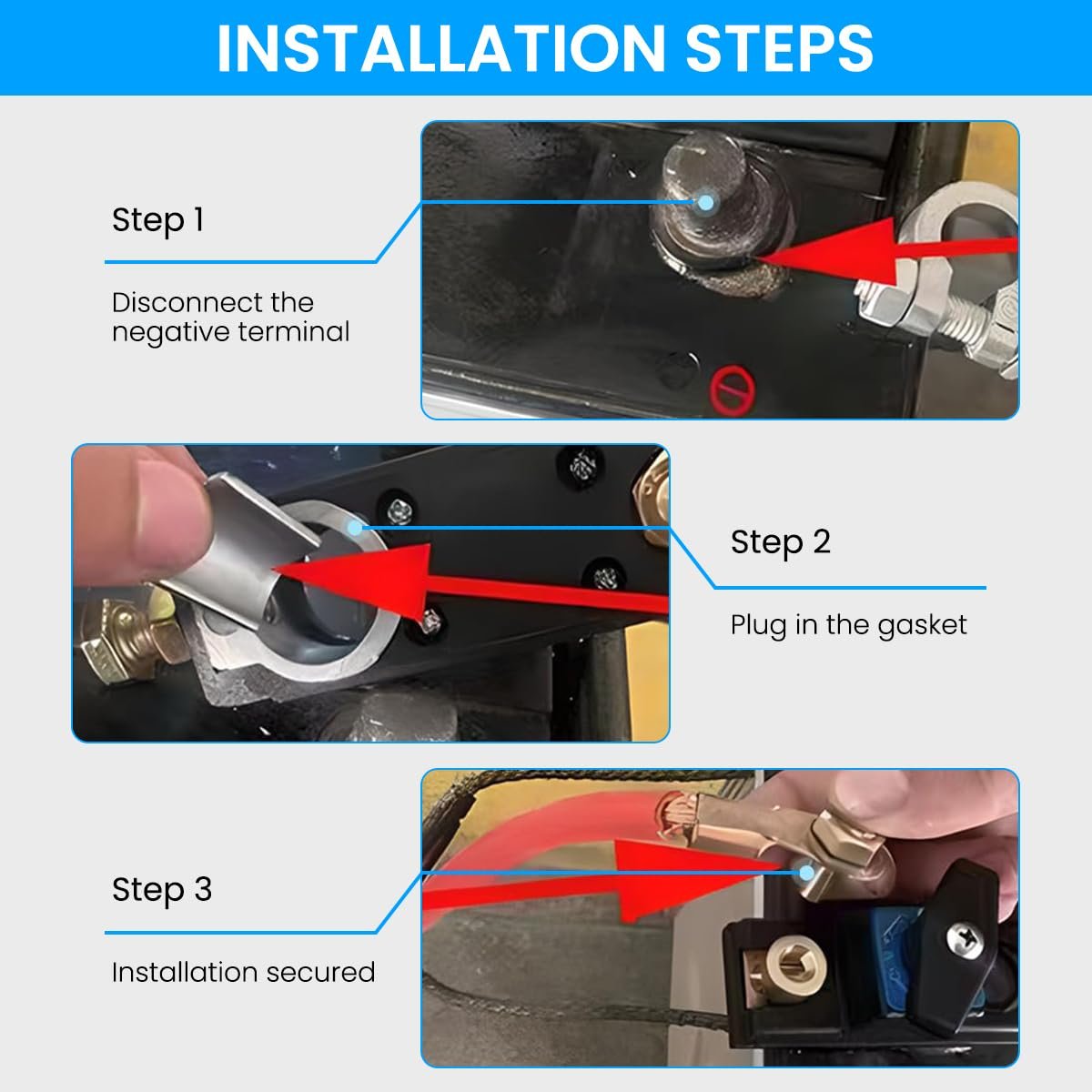 INSTALLATION STEPS

Step 1

Disconnect the negative terminal

Step 2

Plug in the gasket

Step 3

Installation secured