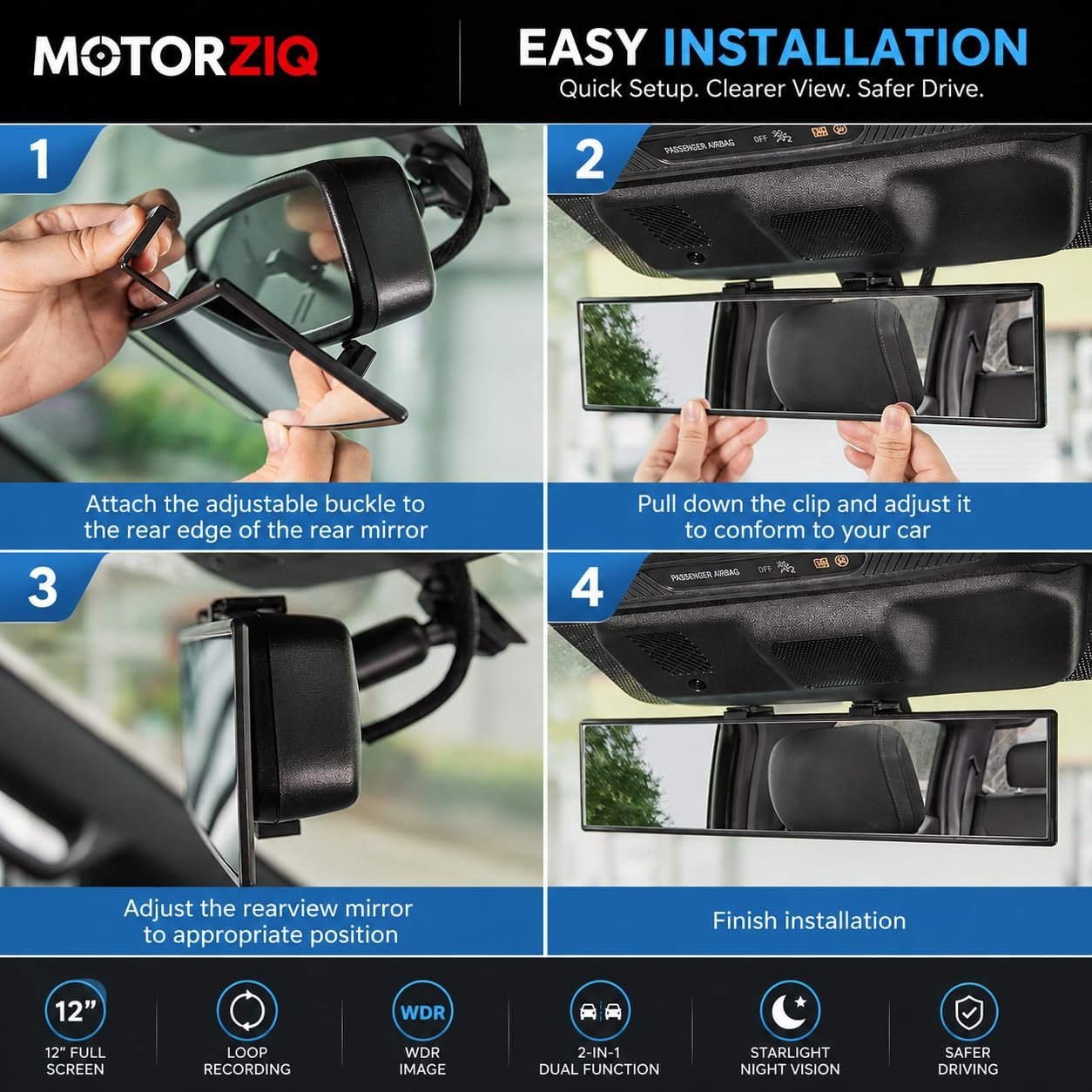 MOTORZIQ

EASY INSTALLATION
Quick Setup. Clearer View. Safer Drive.

1
Attach the adjustable buckle to the rear edge of the rear mirror

2
PASSENGER AIRBAG OFF
Pull down the clip and adjust it to conform to your car

3
Adjust the rearview mirror to appropriate position

4
PASSENGER AIRBAG OFF
Finish installation

12"
12" FULL SCREEN

LOOP RECORDING

WDR
WDR IMAGE

2-IN-1 DUAL FUNCTION

STARLIGHT NIGHT VISION

SAFER DRIVING