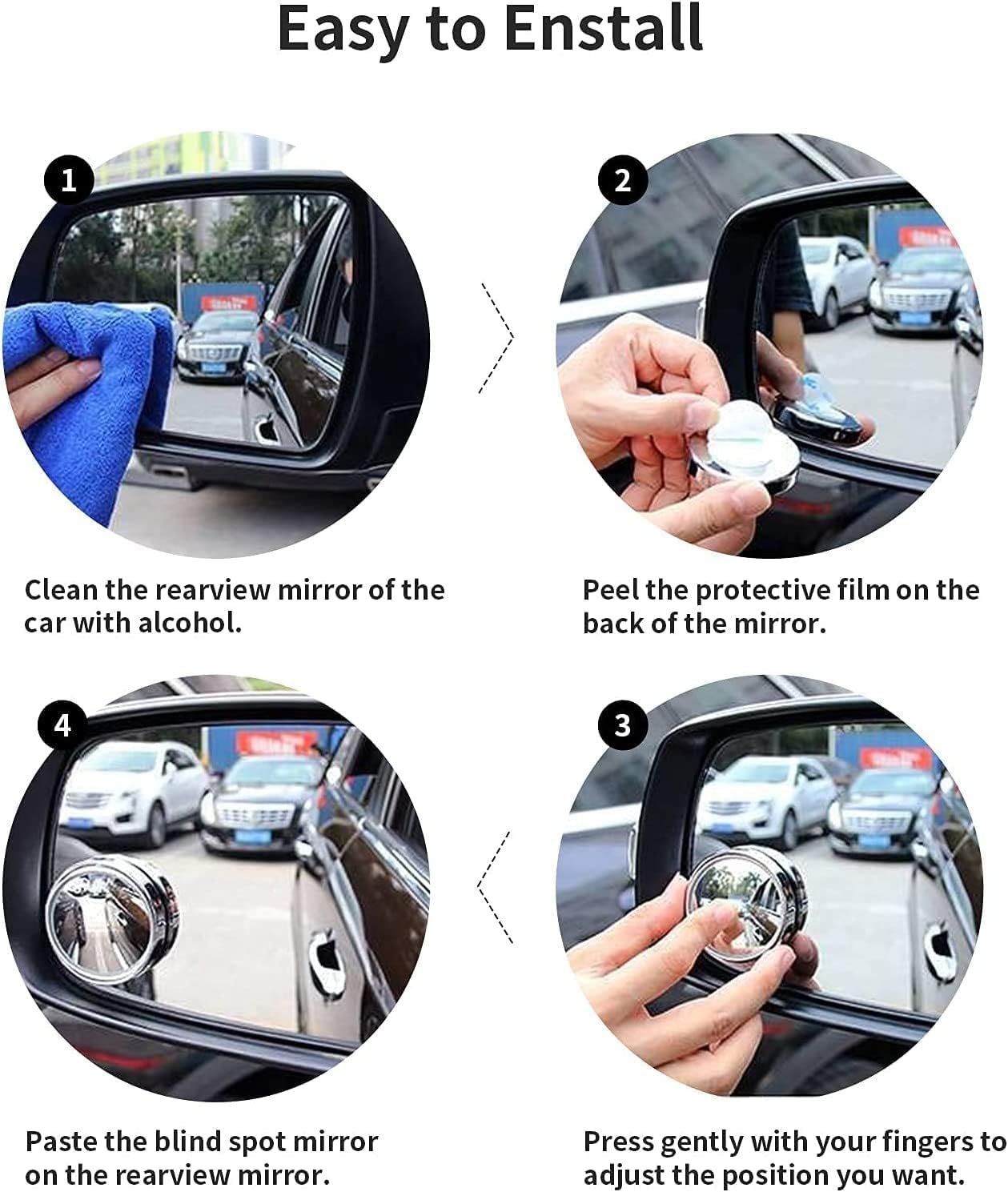 Easy to Enstall

1

Clean the rearview mirror of the car with alcohol.

2

Peel the protective film on the back of the mirror.

4

Paste the blind spot mirror on the rearview mirror.

3

Press gently with your fingers to adjust the position you want.