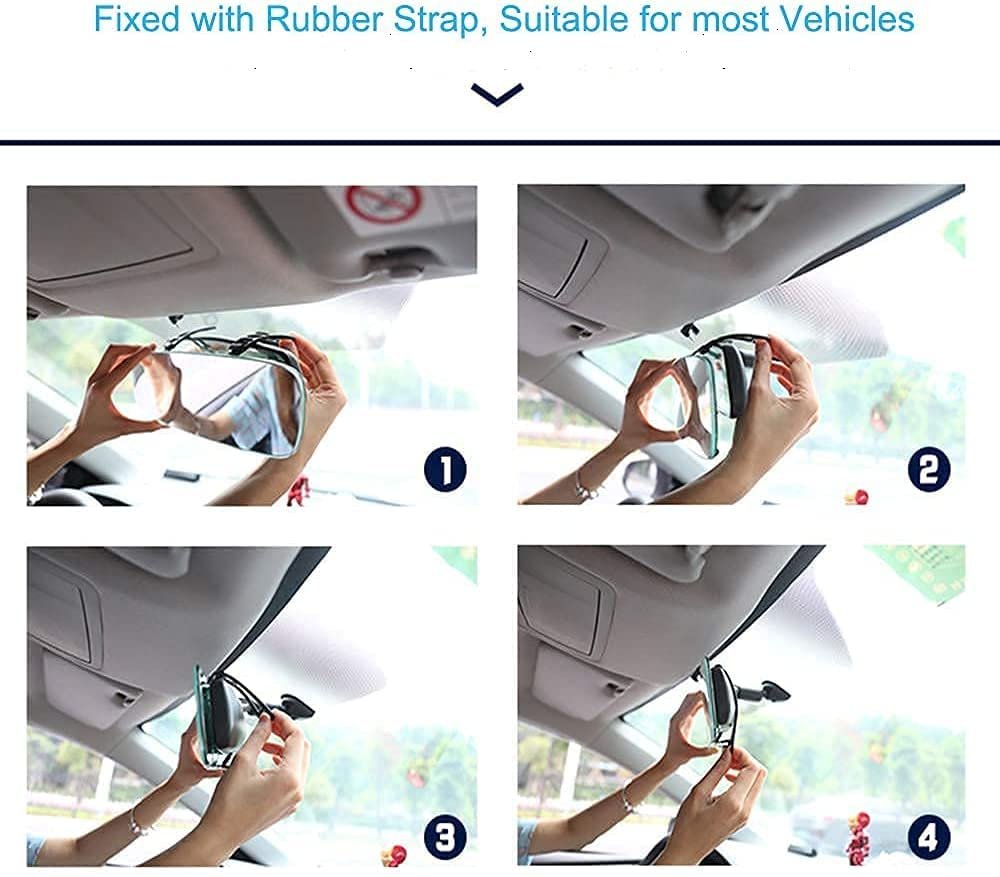 Fixed with Rubber Strap, Suitable for most Vehicles

1

2

3

4