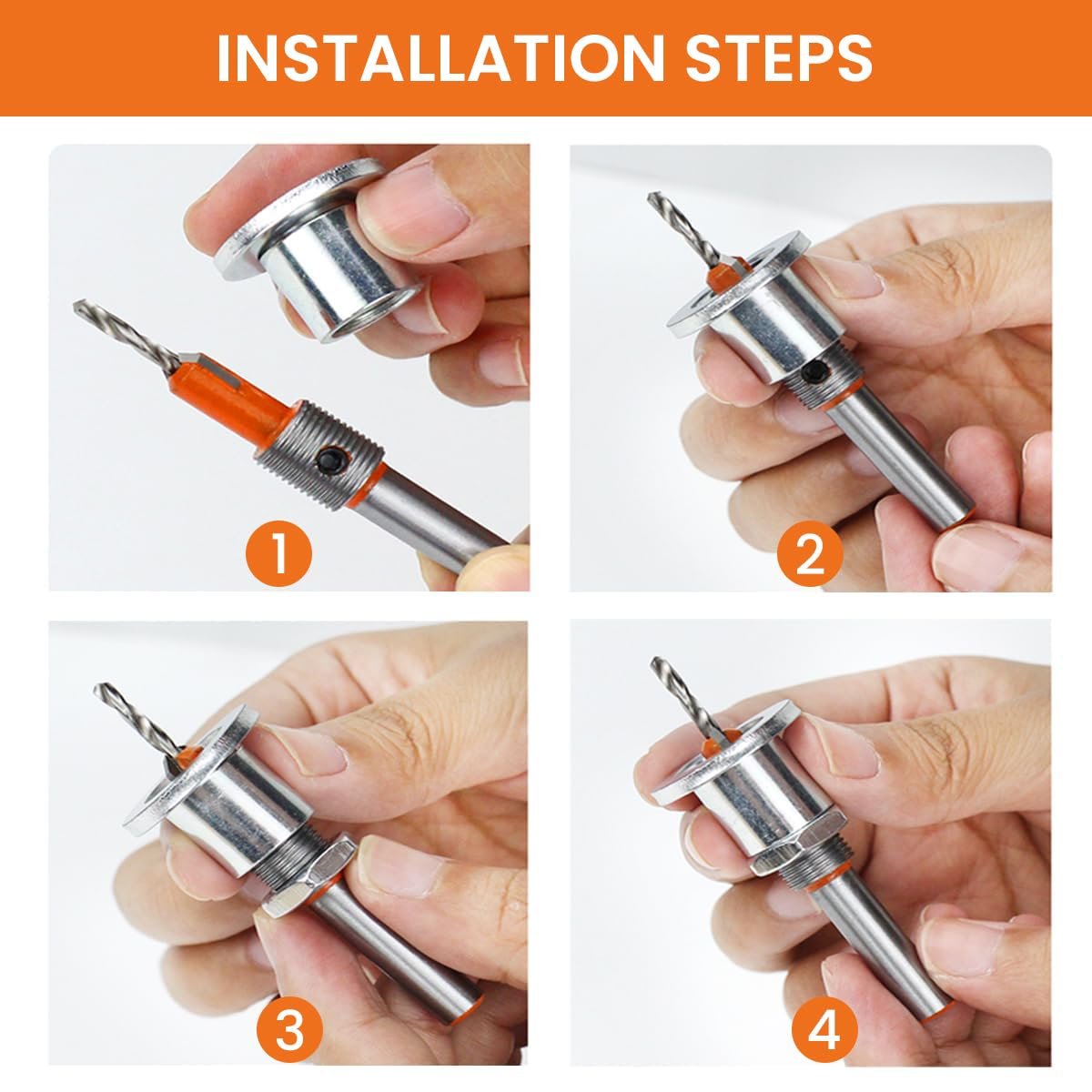 INSTALLATION STEPS

1

2

3

4